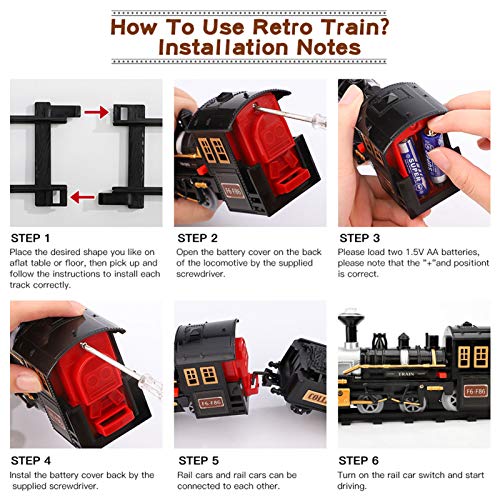 How To Use Retro Train?
Installation Notes

F6-F86

SUPER

STEP 1
Place the desired shape you like on aflat table or floor, then pick up and follow the instructions to install each track correctly.

STEP 2
Open the battery cover on the back of the locomotive by the supplied screwdriver.

STEP 3
Please load two 1.5V AA batteries, please note that the "+"and positiont is correct.

F6-F86

COLL

TRAIN

F6-F86

STEP 4
Instal the battery cover back by the supplied screwdriver.

STEP 5
Rail cars and rail cars can be connected to each other.

STEP 6
Turn on the rail car switch and start driving.